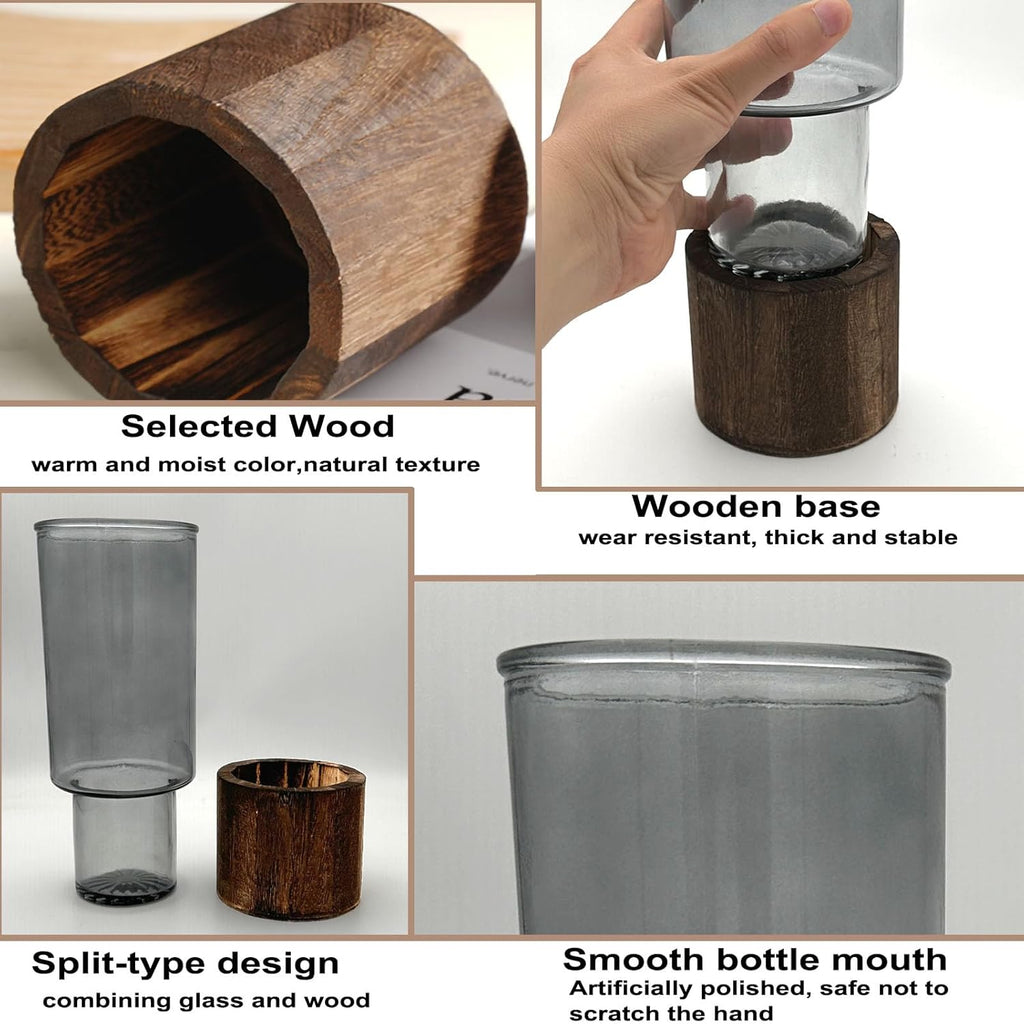 Selected Wood
warm and moist color,natural texture

Wooden base
wear resistant, thick and stable

Split-type design
combining glass and wood

Smooth bottle mouth
Artificially polished, safe not to scratch the hand